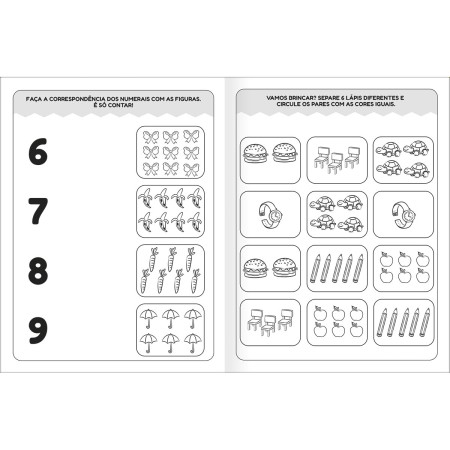 FAÇA A CORRESPONDÊNCIA DOS NUMERAIS COM AS FIGURAS. É SÓ CONTAR!

6

7

8

9

VAMOS BRINCAR? SEPARE 6 LÁPIS DIFERENTES E CIRCULE OS PARES COM AS CORES IGUAIS.